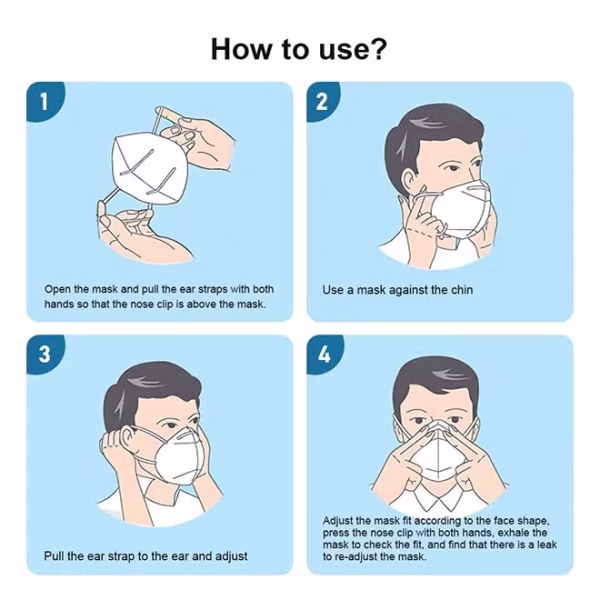 How to use?

1

Open the mask and pull the ear straps with both hands so that the nose clip is above the mask.

2

Use a mask against the chin

3

Pull the ear strap to the ear and adjust

4

Adjust the mask fit according to the face shape, press the nose clip with both hands, exhale the mask to check the fit, and find that there is a leak to re-adjust the mask.