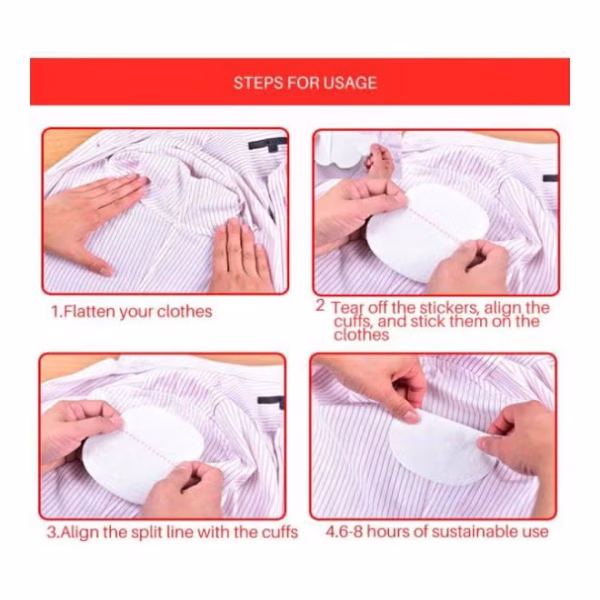 STEPS FOR USAGE

1.Flatten your clothes

2 Tear off the stickers, align the cuffs, and stick them on the clothes

3.Align the split line with the cuffs

4.6-8 hours of sustainable use